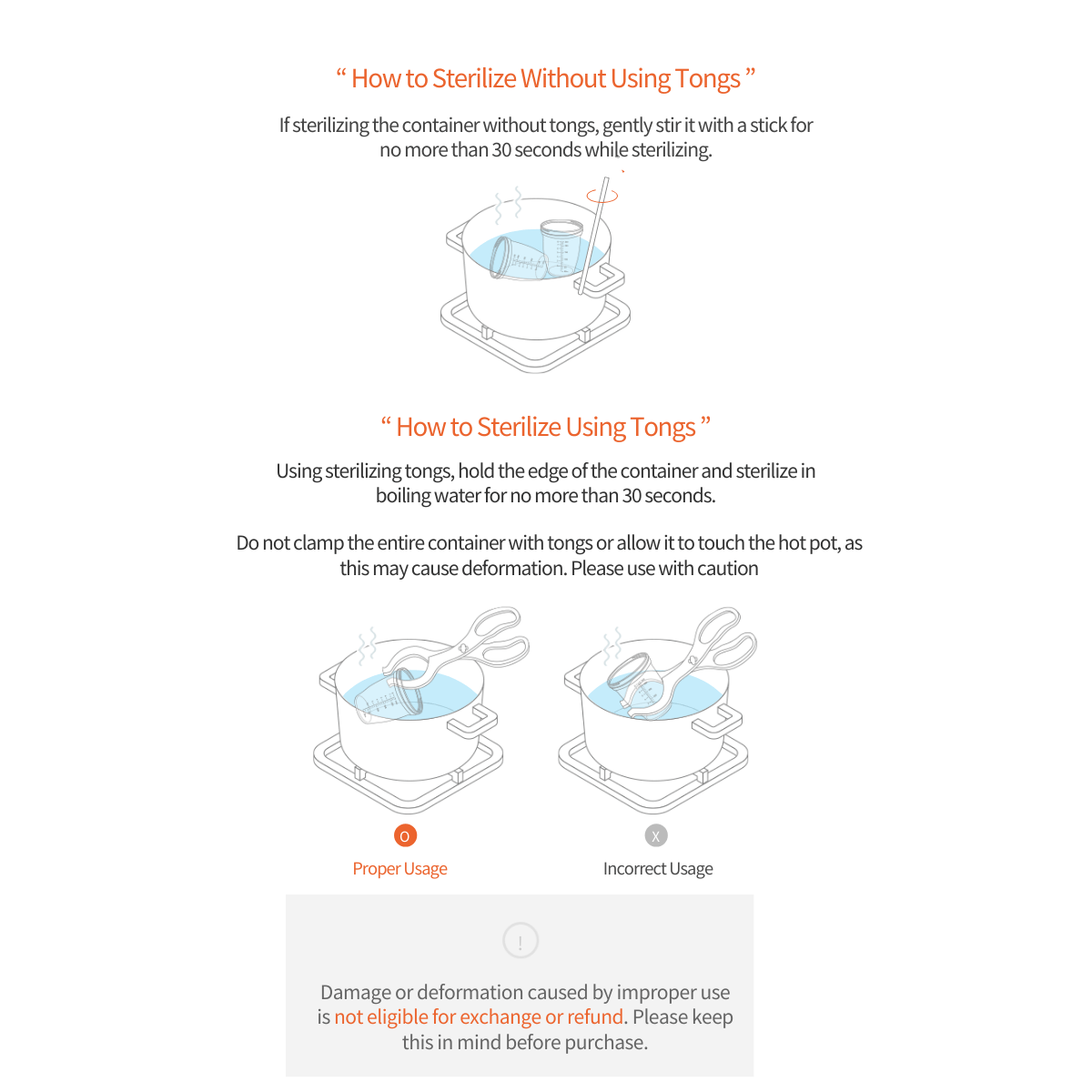 “ How to Sterilize Without Using Tongs ”

If sterilizing the container without tongs, gently stir it with a stick for no more than 30 seconds while sterilizing.

“ How to Sterilize Using Tongs ”

Using sterilizing tongs, hold the edge of the container and sterilize in boiling water for no more than 30 seconds.

Do not clamp the entire container with tongs or allow it to touch the hot pot, as this may cause deformation. Please use with caution

O

Proper Usage

X

Incorrect Usage

!

Damage or deformation caused by improper use is not eligible for exchange or refund. Please keep this in mind before purchase.